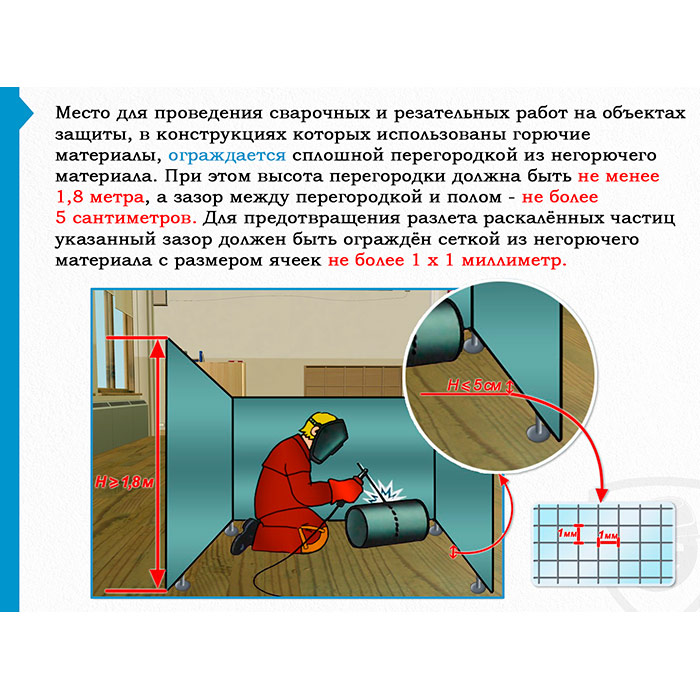 Место для проведения сварочных и резательных работ на объектах защиты, в конструкциях которых использованы горючие материалы, ограждается сплошной перегородкой из негорючего материала. При этом высота перегородки должна быть не менее 1,8 метра, а зазор между перегородкой и полом - не более 5 сантиметров. Для предотвращения разлета раскалённых частиц указанный зазор должен быть ограждён сеткой из негорючего материала с размером ячеек не более 1 х 1 миллиметр.

$H \geq 1,8$ м

$H \leq 5$ см

1мм

1мм